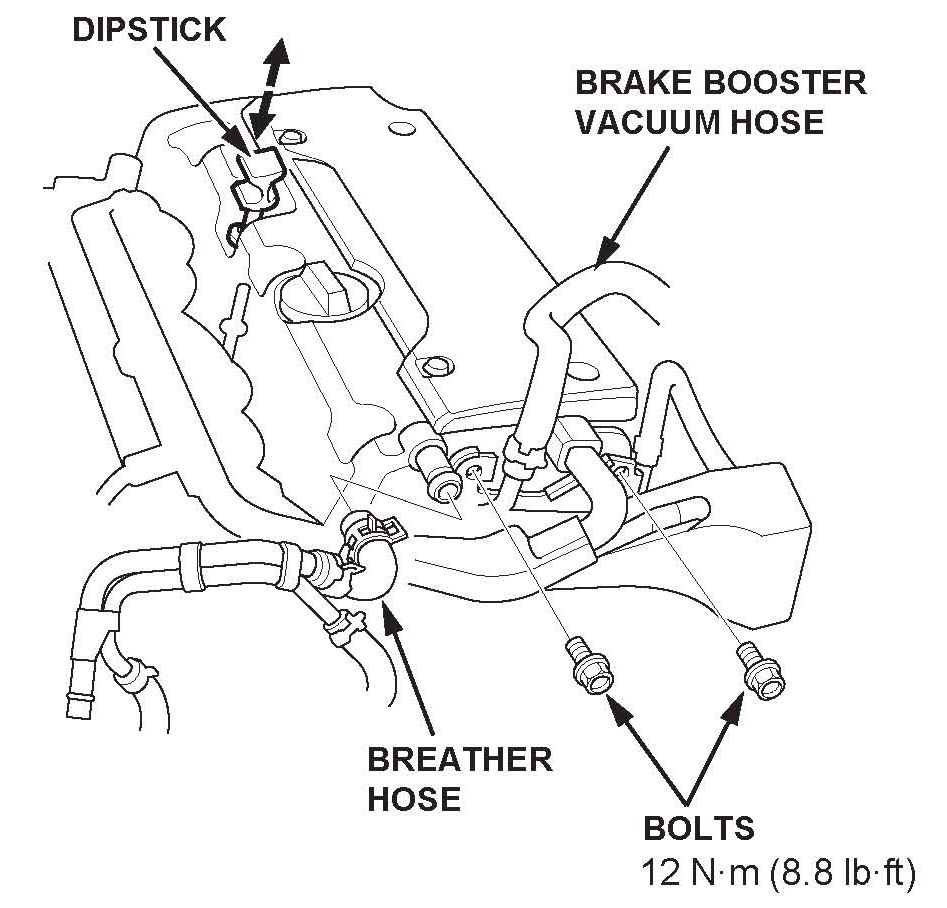 DIPSTICK

BRAKE BOOSTER VACUUM HOSE

BREATHER HOSE

BOLTS
12 N·m (8.8 lb·ft)