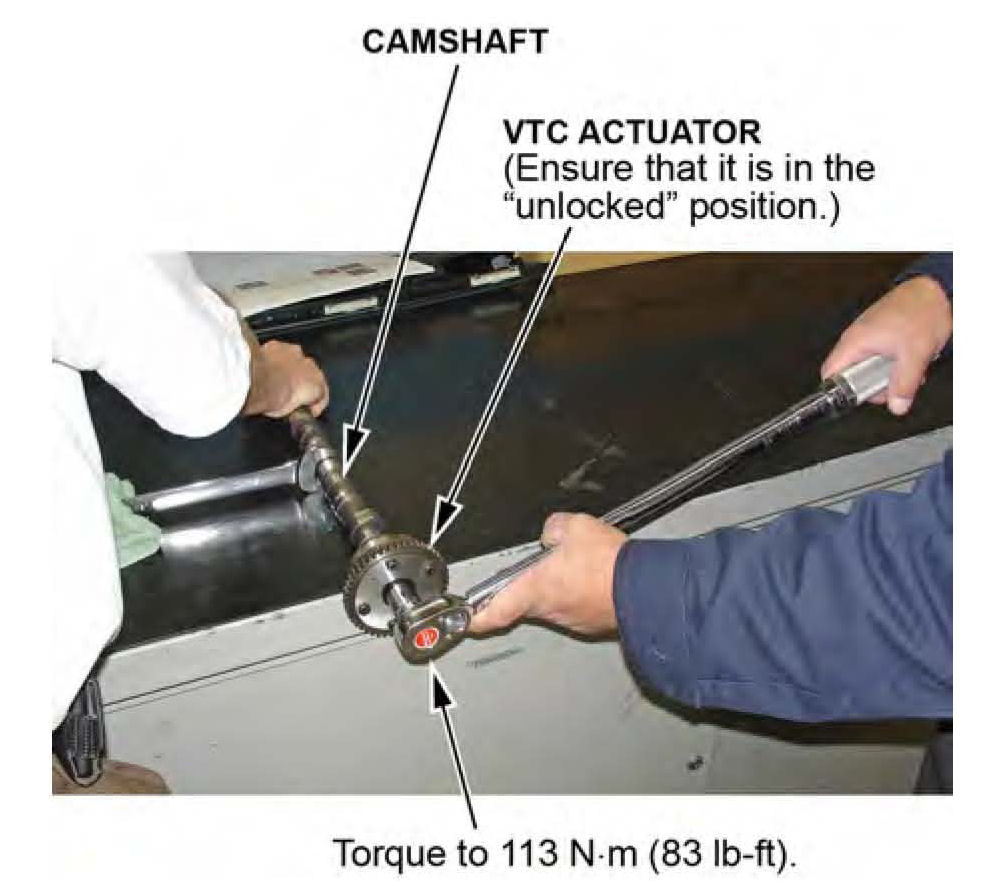 CAMSHAFT

VTC ACTUATOR
(Ensure that it is in the "unlocked" position.)

Torque to 113 N·m (83 lb-ft).