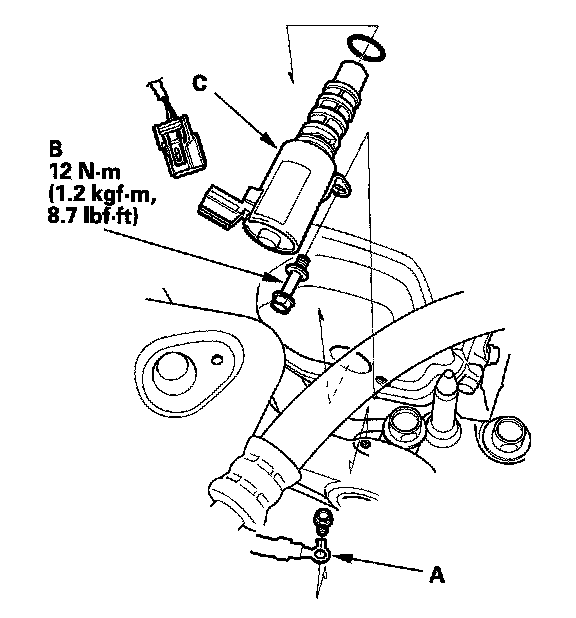 C

B
12 N·m
(1.2 kgf·m,
8.7 lbf·ft)

A