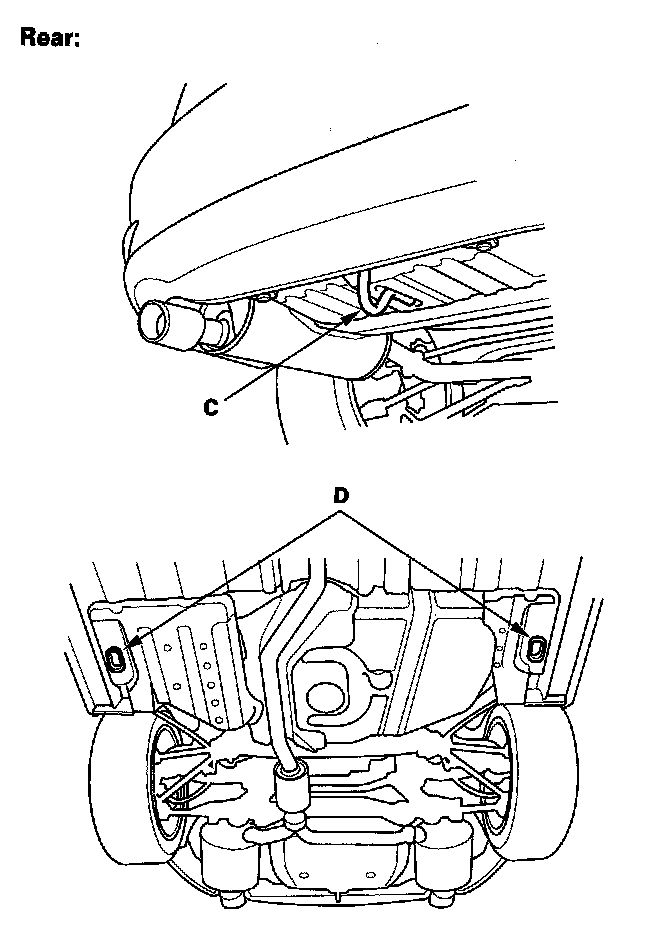 Rear:

C

D