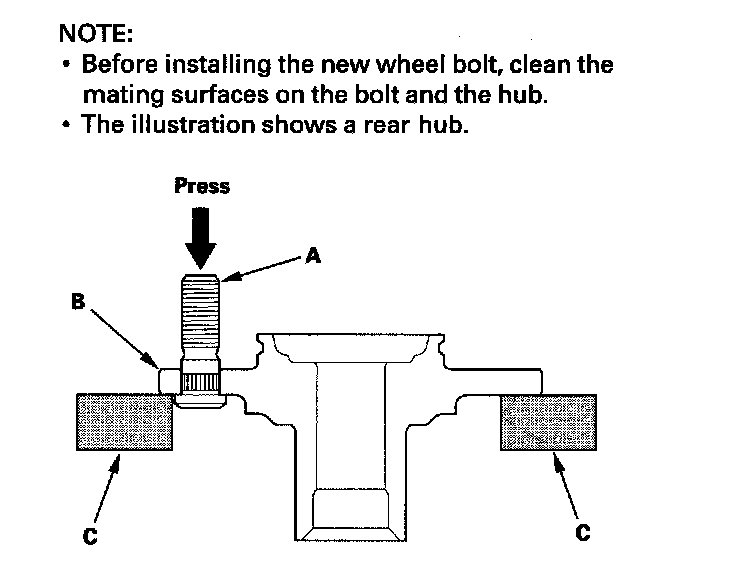 NOTE:
• Before installing the new wheel bolt, clean the mating surfaces on the bolt and the hub.
• The illustration shows a rear hub.

Press

A

B

C

C