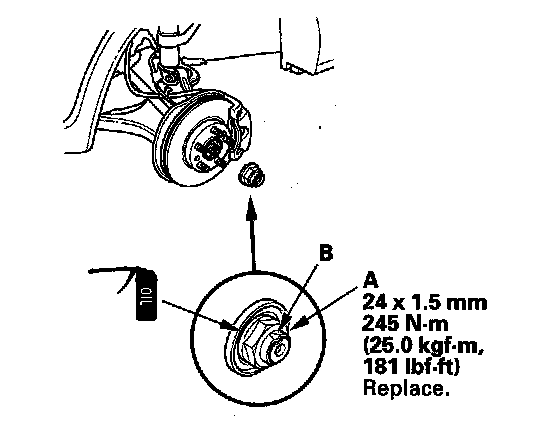 OIL

B

A
24 x 1.5 mm
245 N·m
(25.0 kgf·m,
181 lbf·ft)
Replace.