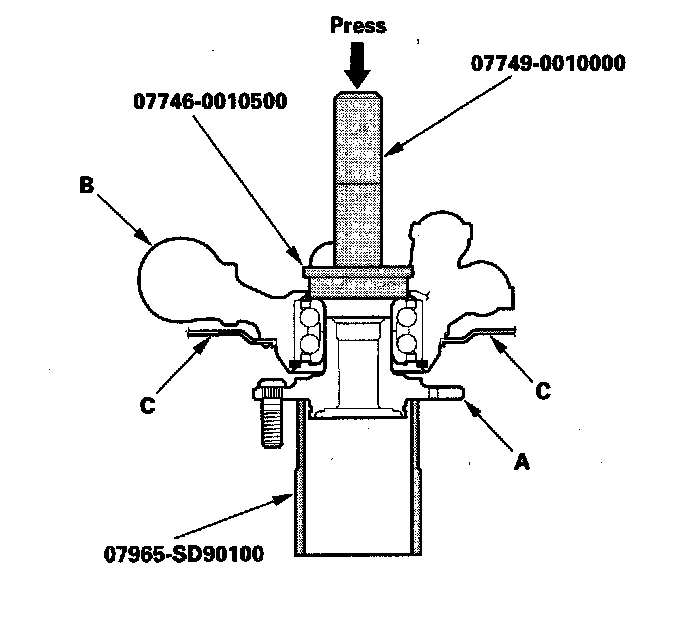 Press

07749-0010000

07746-0010500

B

C

C

A

07965-SD90100