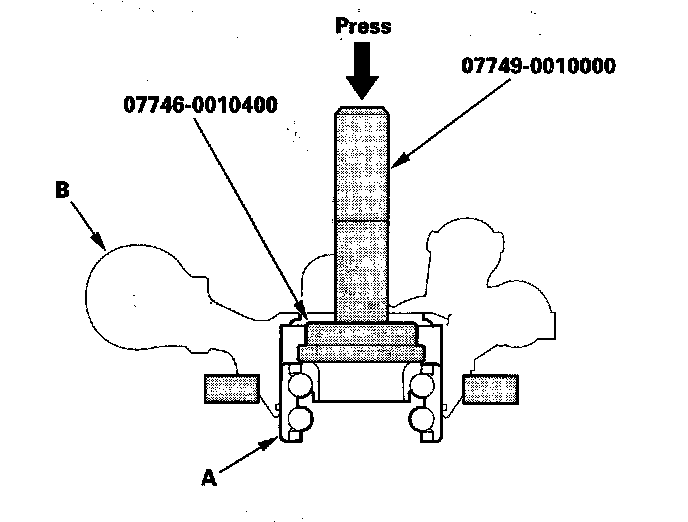 Press
07749-0010000
07746-0010400
B
A