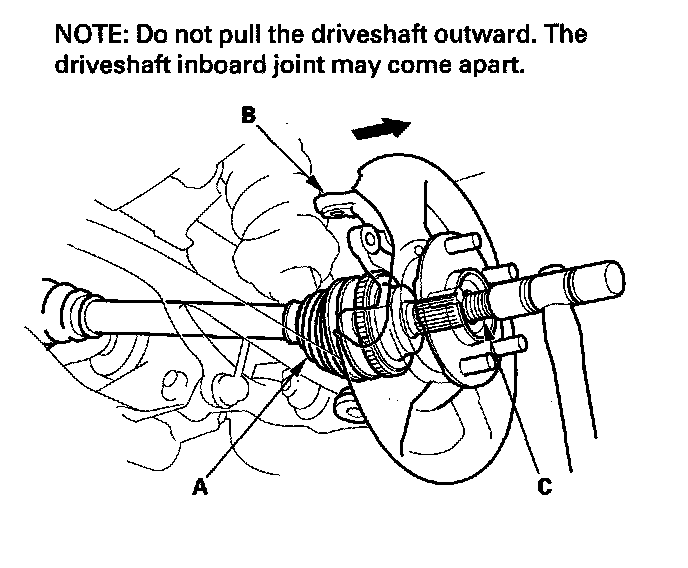 NOTE: Do not pull the driveshaft outward. The driveshaft inboard joint may come apart.

B

A

C