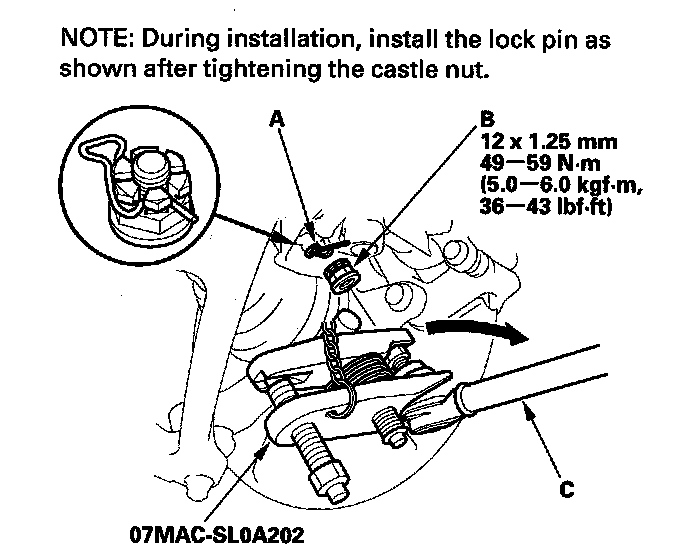 NOTE: During installation, install the lock pin as shown after tightening the castle nut.

A

B
12 x 1.25 mm
49—59 N·m
(5.0—6.0 kgf·m,
36—43 lbf·ft)

C

07MAC-SL0A202