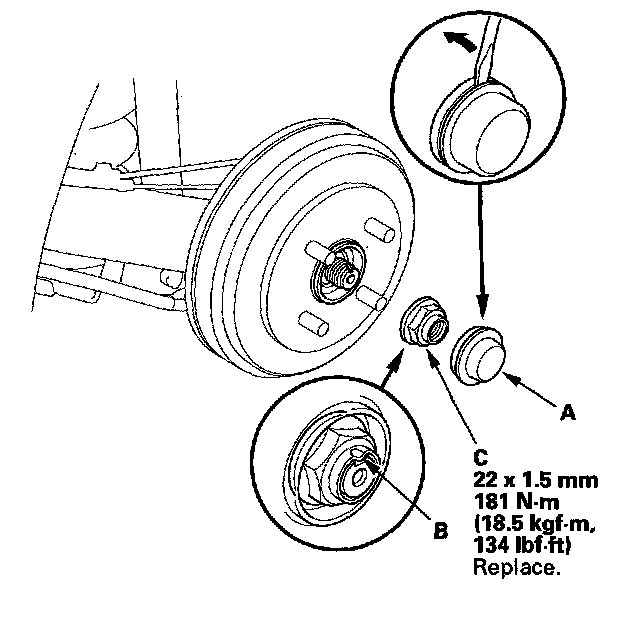 A

C
22 x 1.5 mm
181 N·m
(18.5 kgf·m,
134 lbf·ft)
Replace.

B