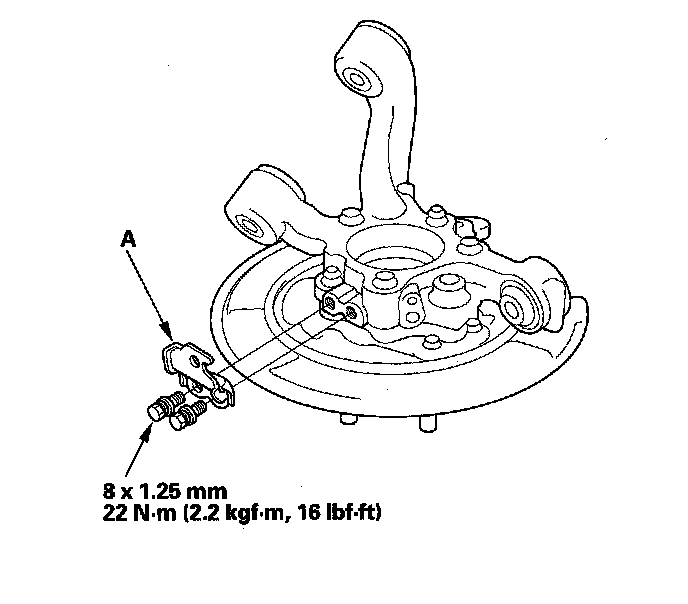 A

8 x 1.25 mm
22 N·m (2.2 kgf·m, 16 lbf·ft)