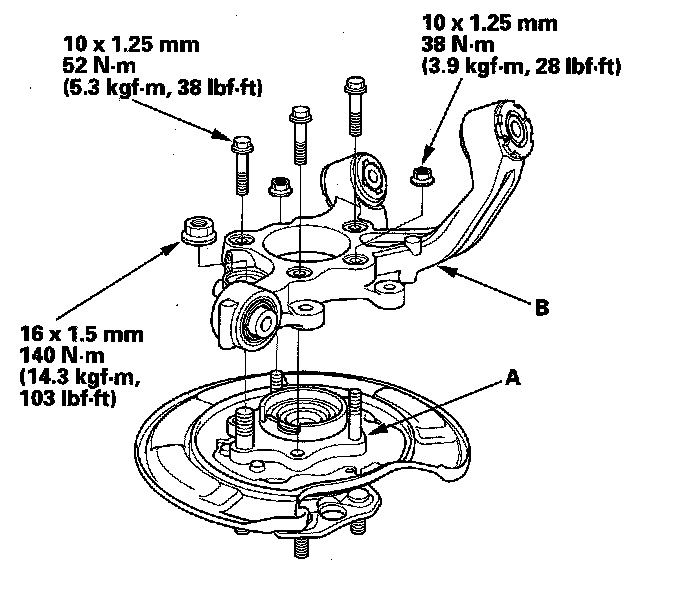 10 x 1.25 mm
52 N·m
(5.3 kgf·m, 38 lbf·ft)

10 x 1.25 mm
38 N·m
(3.9 kgf·m, 28 lbf·ft)

B

16 x 1.5 mm
140 N·m
(14.3 kgf·m,
103 lbf·ft)

A