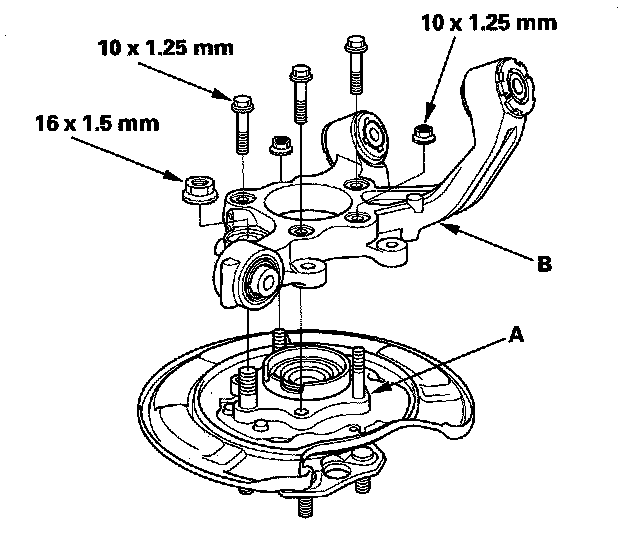 10 x 1.25 mm

10 x 1.25 mm

16 x 1.5 mm

B

A