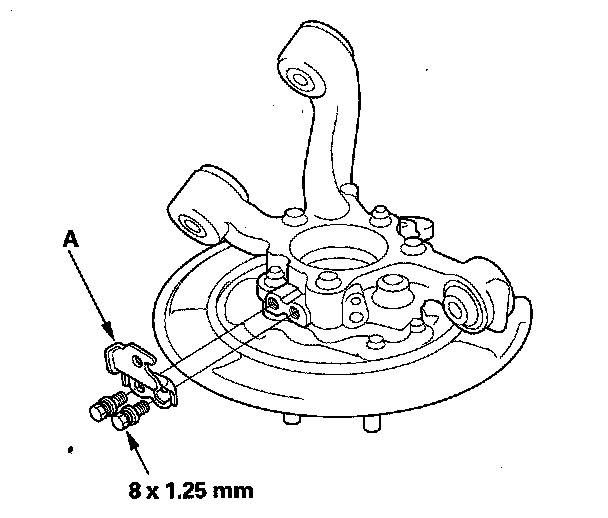 A

8 x 1.25 mm