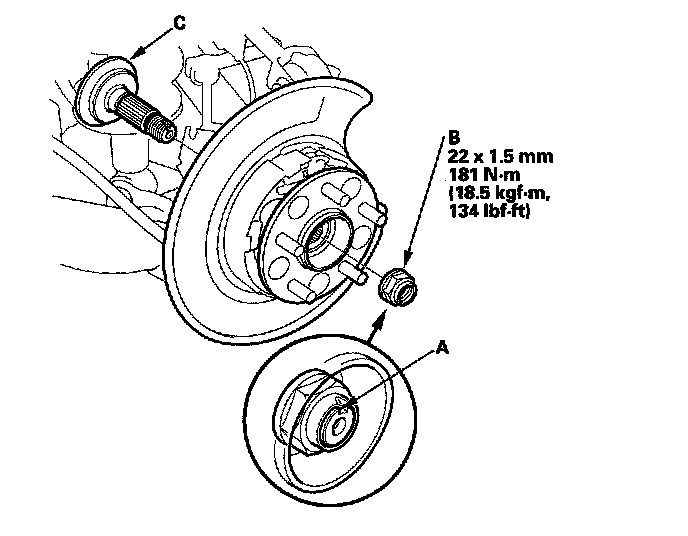 C

B
22 x 1.5 mm
181 N·m
(18.5 kgf·m,
134 lbf·ft)

A