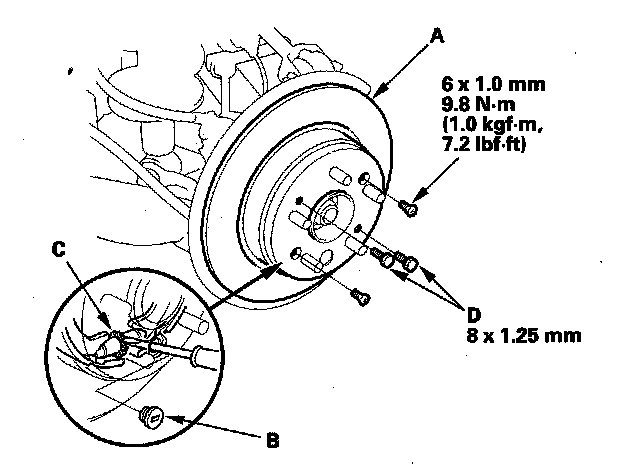 A

6 x 1.0 mm
9.8 N·m
(1.0 kgf·m,
7.2 lbf·ft)

C

D
8 x 1.25 mm

B