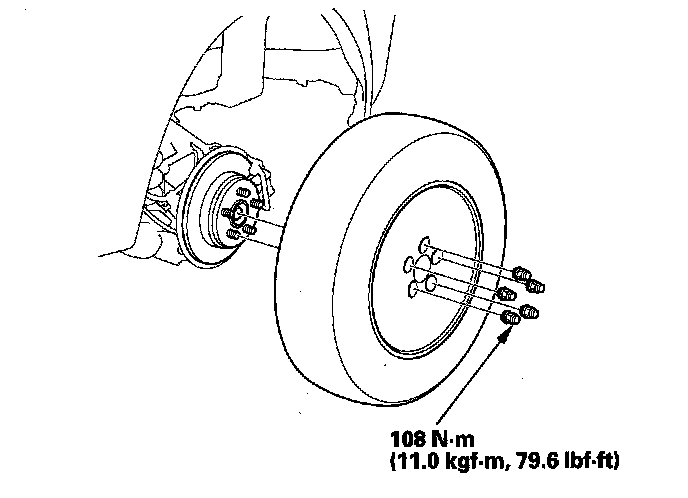 108 N·m
(11.0 kgf·m, 79.6 lbf·ft)