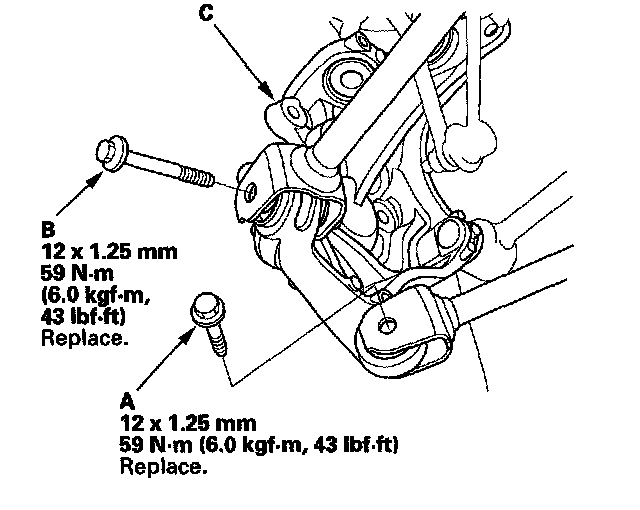 C

B
12 x 1.25 mm
59 N·m
(6.0 kgf·m,
43 lbf·ft)
Replace.

A
12 x 1.25 mm
59 N·m (6.0 kgf·m, 43 lbf·ft)
Replace.