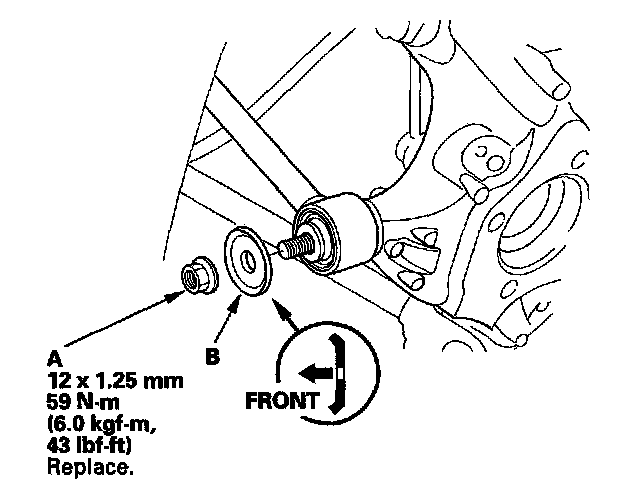 A
12 x 1.25 mm
59 N·m
(6.0 kgf·m,
43 lbf·ft)
Replace.

B

FRONT