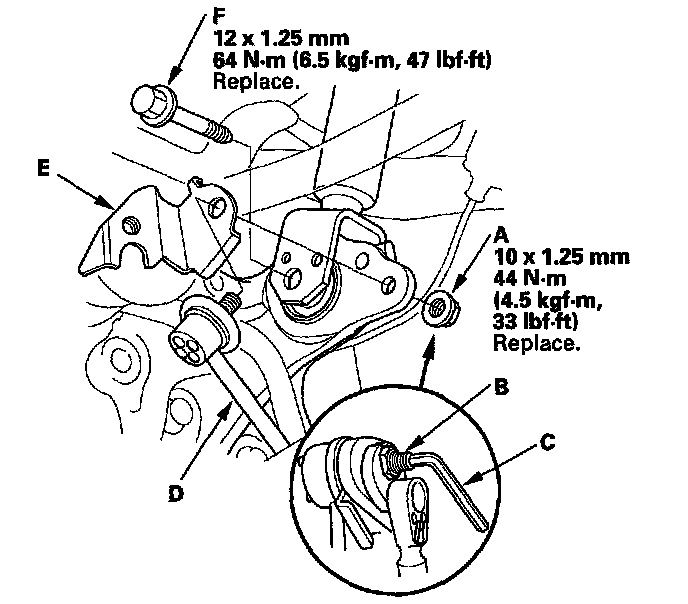 F
12 x 1.25 mm
64 N·m (6.5 kgf·m, 47 lbf·ft)
Replace.

E

A
10 x 1.25 mm
44 N·m
(4.5 kgf·m,
33 lbf·ft)
Replace.

B

C

D