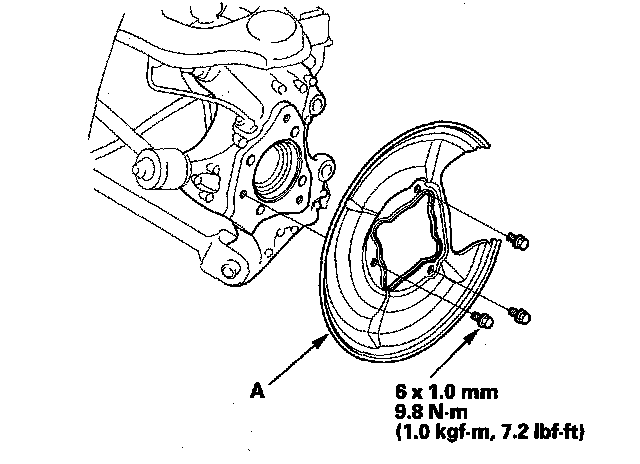 A

6 x 1.0 mm
9.8 N·m
(1.0 kgf·m, 7.2 lbf·ft)