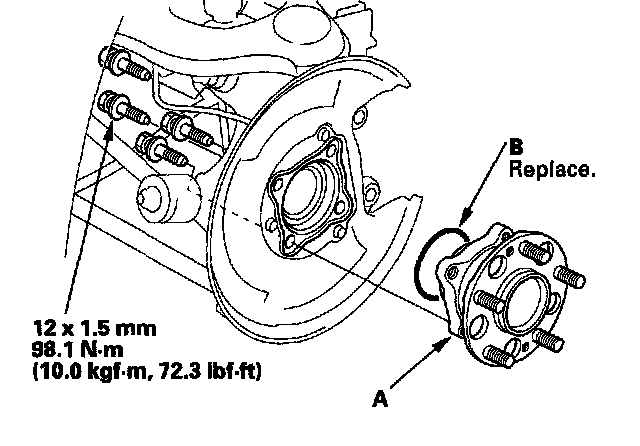 B
Replace.

12 x 1.5 mm
98.1 N·m
(10.0 kgf·m, 72.3 lbf·ft)

A