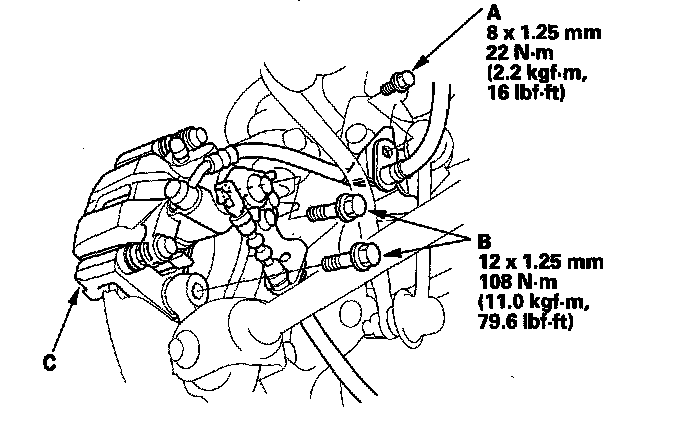 A
8 x 1.25 mm
22 N·m
(2.2 kgf·m,
16 lbf·ft)

B
12 x 1.25 mm
108 N·m
(11.0 kgf·m,
79.6 lbf·ft)

C