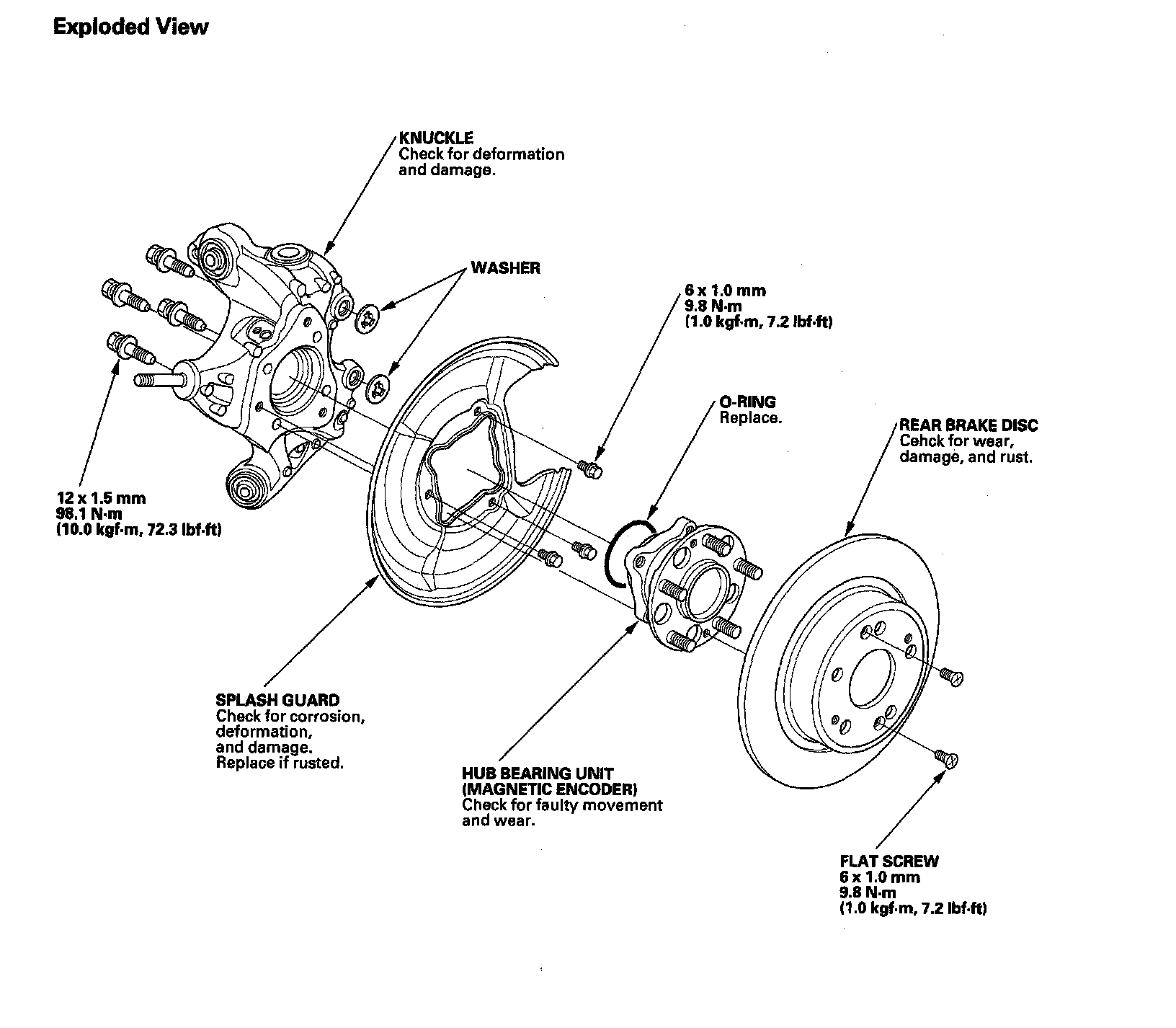 Exploded View

KNUCKLE
Check for deformation and damage.

WASHER

6 x 1.0 mm
9.8 N·m
(1.0 kgf·m, 7.2 lbf·ft)

O-RING
Replace.

REAR BRAKE DISC
Cehck for wear, damage, and rust.

12 x 1.5 mm
98.1 N·m
(10.0 kgf·m, 72.3 lbf·ft)

SPLASH GUARD
Check for corrosion, deformation, and damage.
Replace if rusted.

HUB BEARING UNIT
(MAGNETIC ENCODER)
Check for faulty movement and wear.

FLAT SCREW
6 x 1.0 mm
9.8 N·m
(1.0 kgf·m, 7.2 lbf·ft)