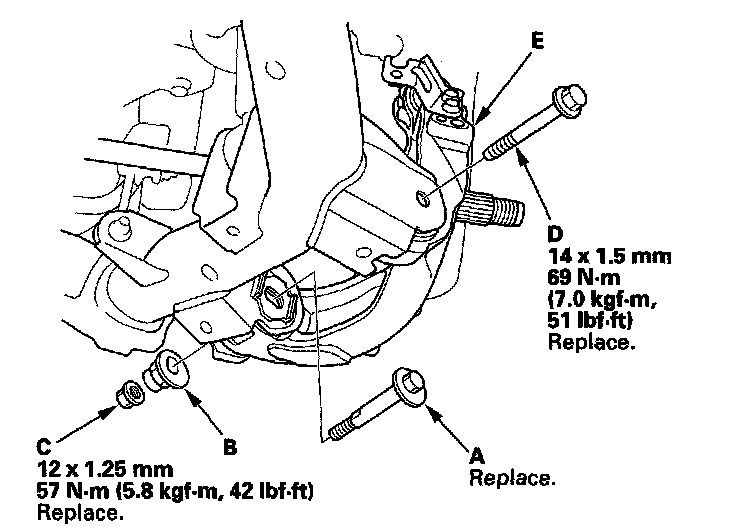 E

D
14 x 1.5 mm
69 N·m
(7.0 kgf·m,
51 lbf·ft)
Replace.

C
12 x 1.25 mm
57 N·m (5.8 kgf·m, 42 lbf·ft)
Replace.

B

A
Replace.