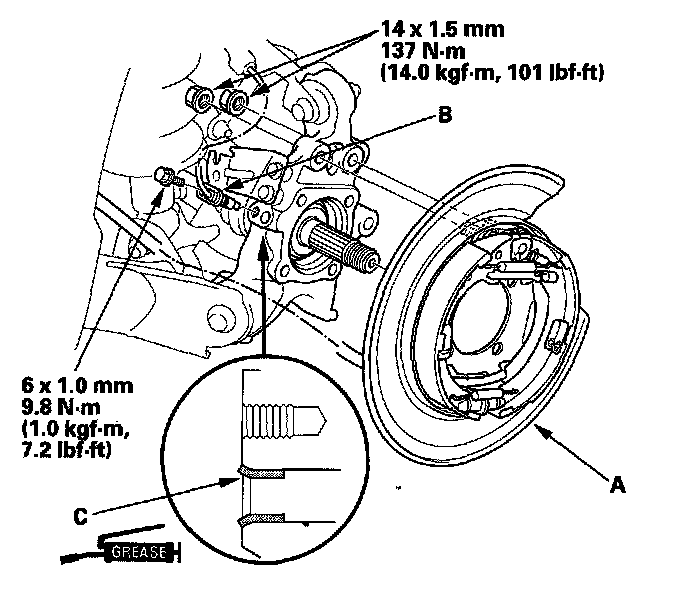 14 x 1.5 mm
137 N·m
(14.0 kgf·m, 101 lbf·ft)

B

6 x 1.0 mm
9.8 N·m
(1.0 kgf·m,
7.2 lbf·ft)

A

C

GREASE