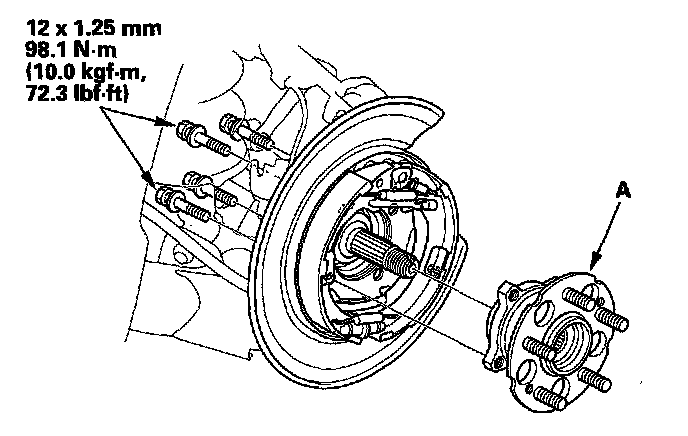 12 x 1.25 mm
98.1 N·m
(10.0 kgf·m,
72.3 lbf·ft)

A