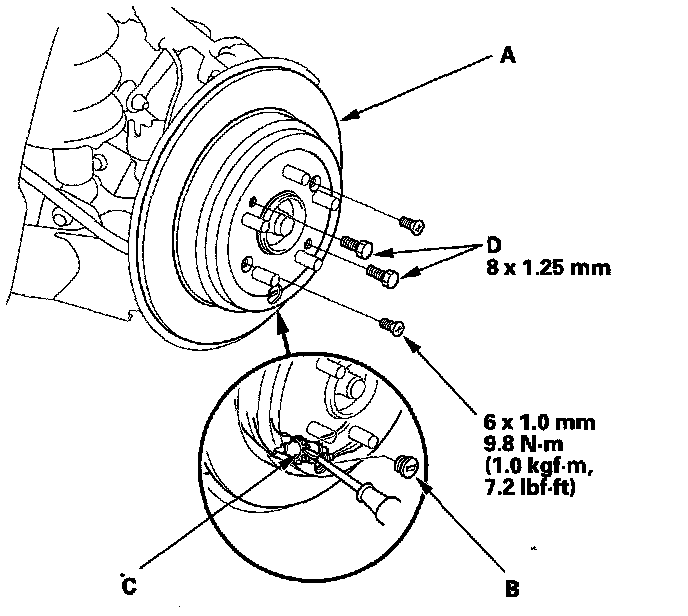 A

D
8 x 1.25 mm

6 x 1.0 mm
9.8 N·m
(1.0 kgf·m,
7.2 lbf·ft)

C

B