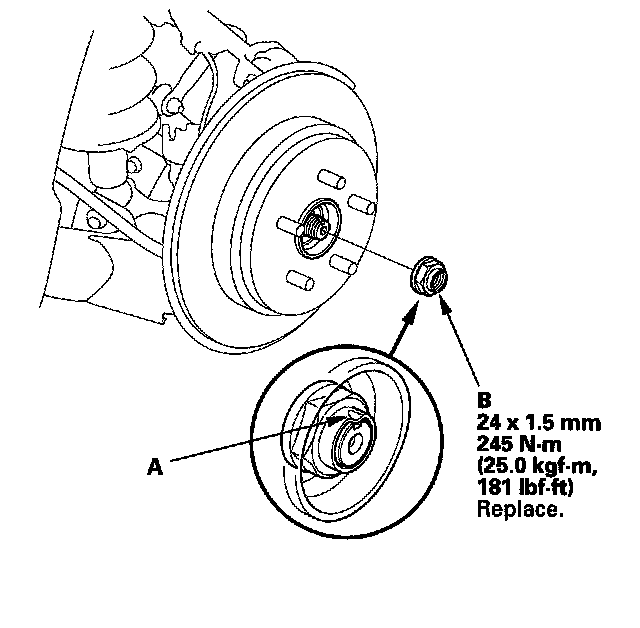 A

B
24 x 1.5 mm
245 N·m
(25.0 kgf·m,
181 lbf·ft)
Replace.