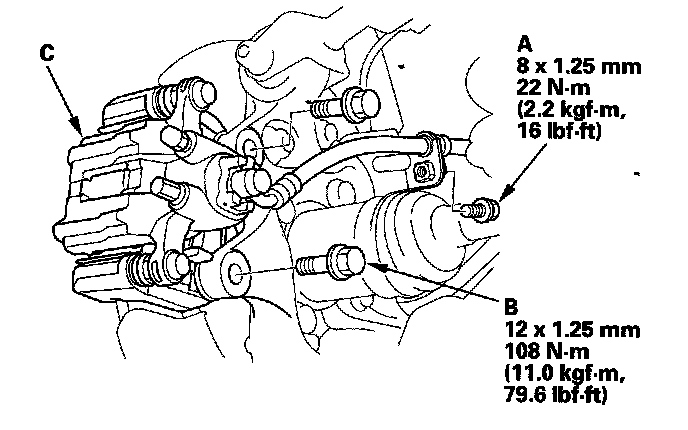 C

A
8 x 1.25 mm
22 N·m
(2.2 kgf·m,
16 lbf·ft)

B
12 x 1.25 mm
108 N·m
(11.0 kgf·m,
79.6 lbf·ft)