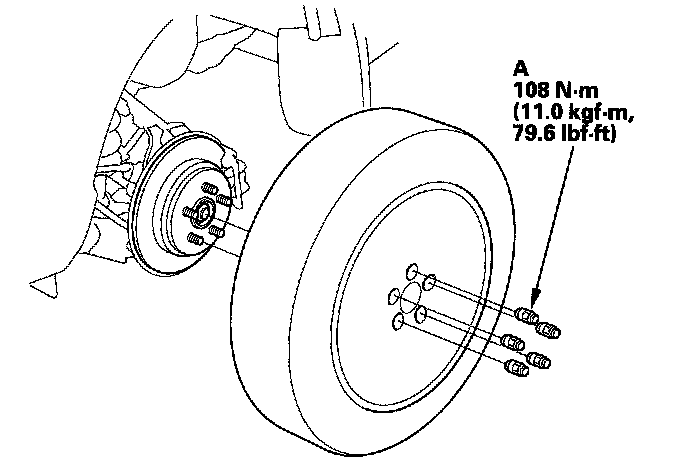 A
108 N·m
(11.0 kgf·m,
79.6 lbf·ft)