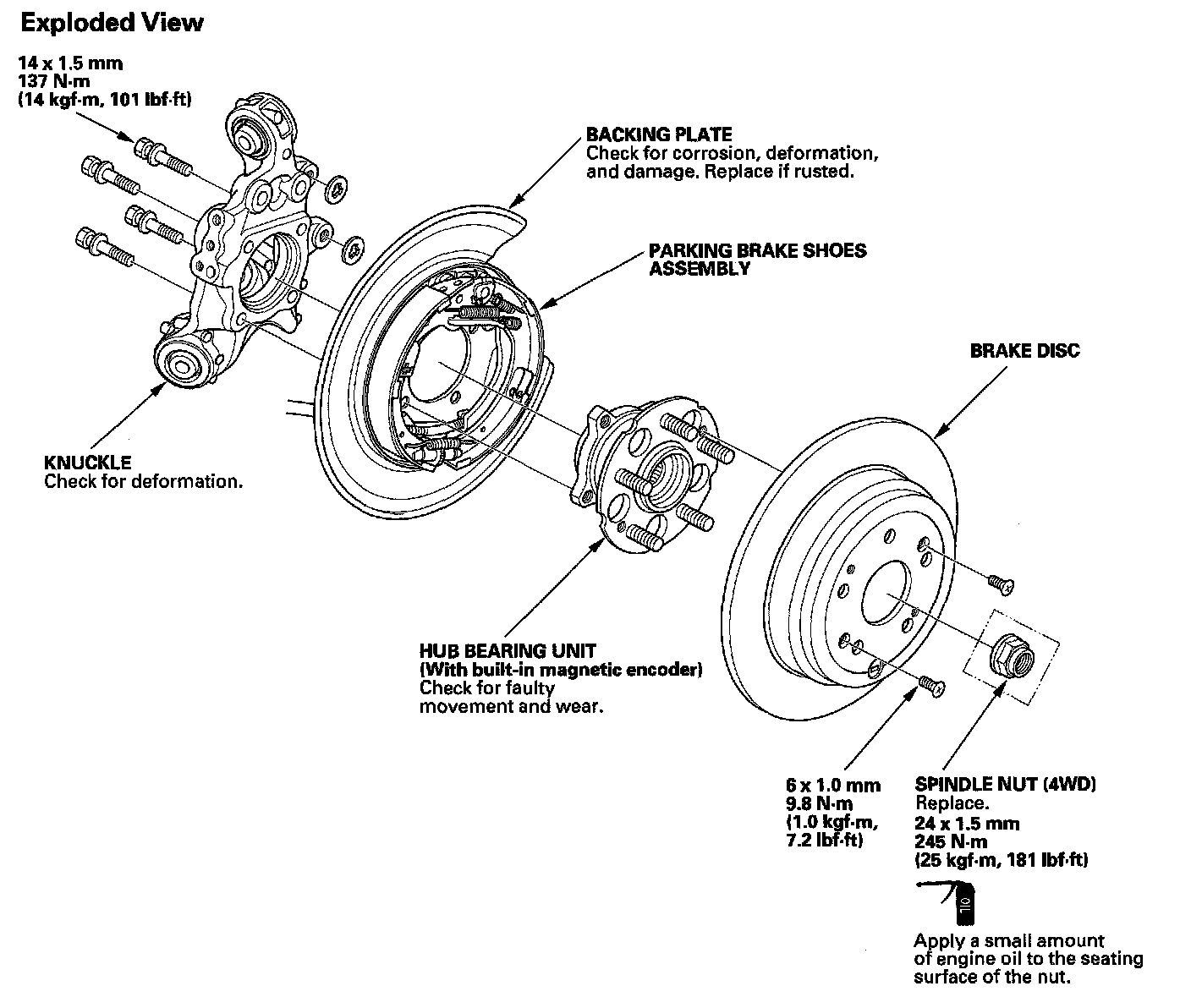 Exploded View

14 x 1.5 mm
137 N·m
(14 kgf·m, 101 lbf·ft)

BACKING PLATE
Check for corrosion, deformation, and damage. Replace if rusted.

PARKING BRAKE SHOES ASSEMBLY

BRAKE DISC

KNUCKLE
Check for deformation.

HUB BEARING UNIT
(With built-in magnetic encoder)
Check for faulty movement and wear.

6 x 1.0 mm
9.8 N·m
(1.0 kgf·m,
7.2 lbf·ft)

SPINDLE NUT (4WD)
Replace.
24 x 1.5 mm
245 N·m
(25 kgf·m, 181 lbf·ft)

OIL

Apply a small amount of engine oil to the seating surface of the nut.