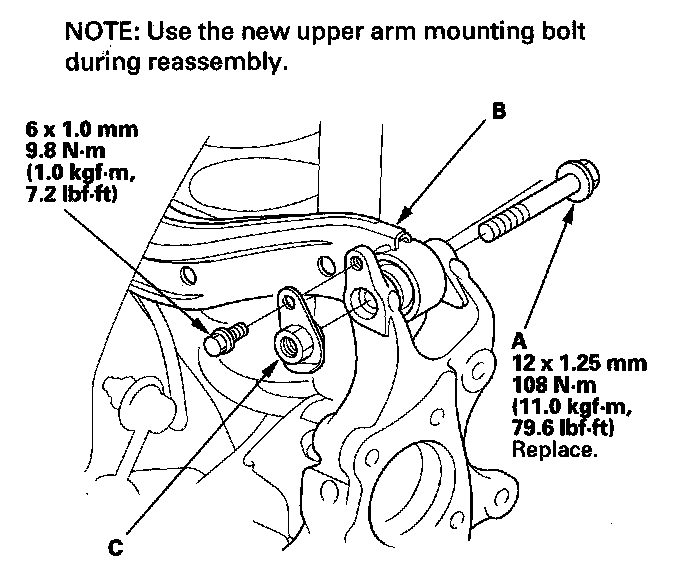 NOTE: Use the new upper arm mounting bolt during reassembly.

6 x 1.0 mm
9.8 N·m
(1.0 kgf·m,
7.2 lbf·ft)

B

A
12 x 1.25 mm
108 N·m
(11.0 kgf·m,
79.6 lbf·ft)
Replace.

C