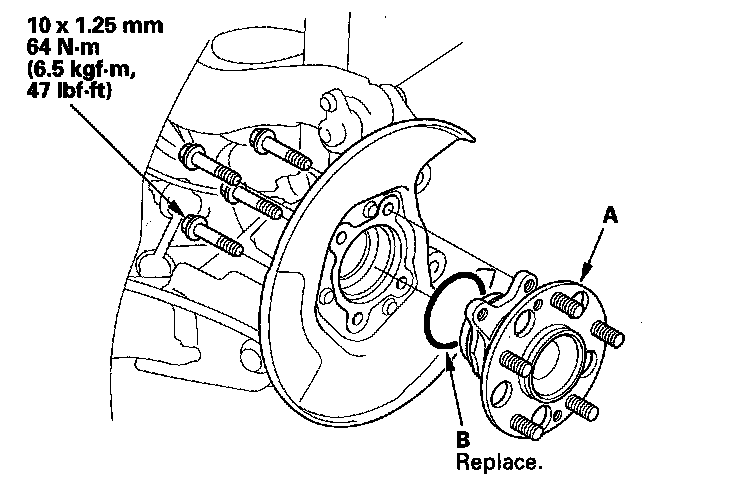 10 x 1.25 mm
64 N·m
(6.5 kgf·m,
47 lbf·ft)

A

B
Replace.