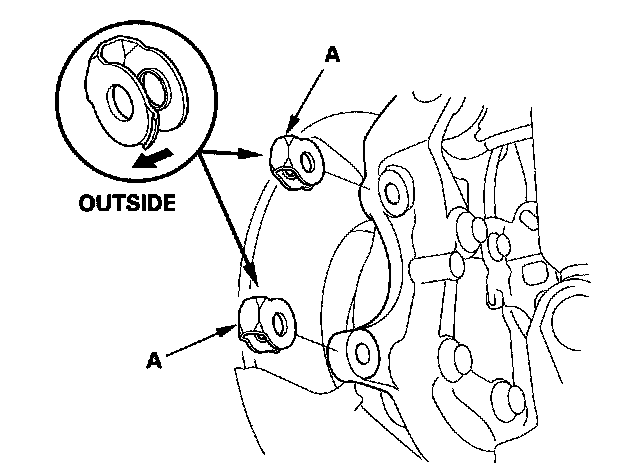 A

OUTSIDE

A