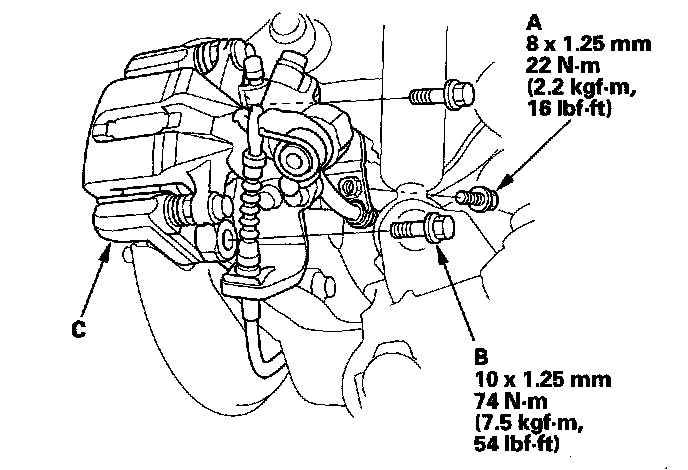 A
8 x 1.25 mm
22 N·m
(2.2 kgf·m,
16 lbf·ft)

C

B
10 x 1.25 mm
74 N·m
(7.5 kgf·m,
54 lbf·ft)