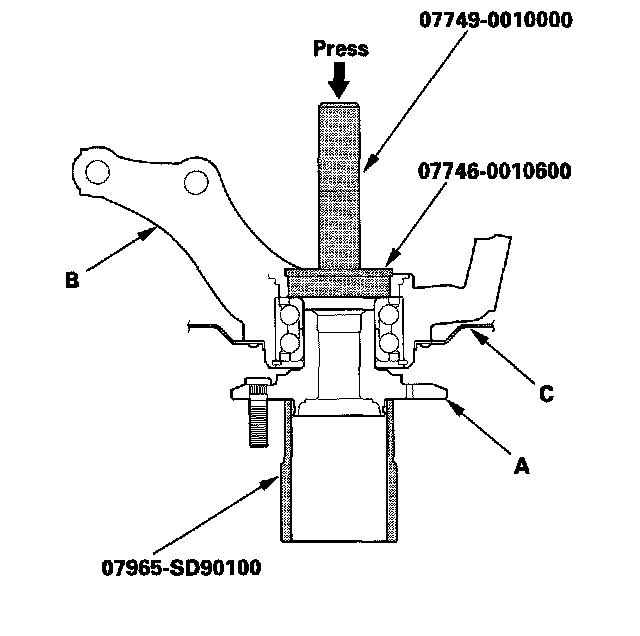 07749-0010000
Press
07746-0010600
B
C
A
07965-SD90100