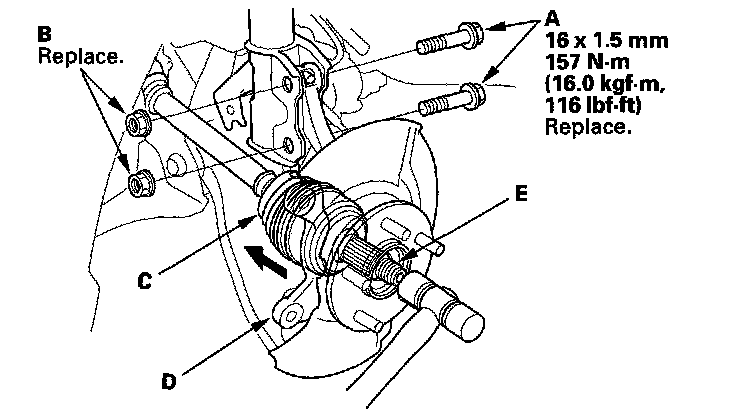 B
Replace.

A
16 x 1.5 mm
157 N·m
(16.0 kgf·m,
116 lbf·ft)
Replace.

E

C

D