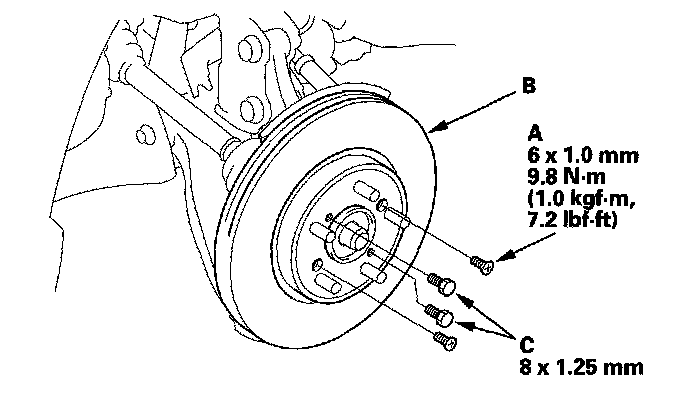 B

A
6 x 1.0 mm
9.8 N·m
(1.0 kgf·m,
7.2 lbf·ft)

C
8 x 1.25 mm