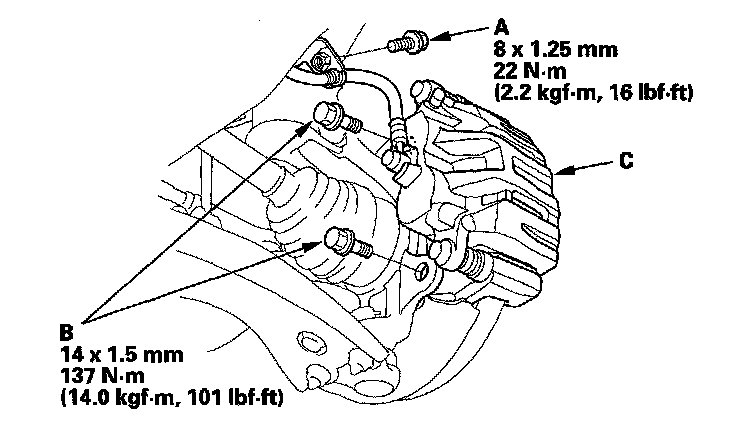 A
8 x 1.25 mm
22 N·m
(2.2 kgf·m, 16 lbf·ft)

C

B
14 x 1.5 mm
137 N·m
(14.0 kgf·m, 101 lbf·ft)