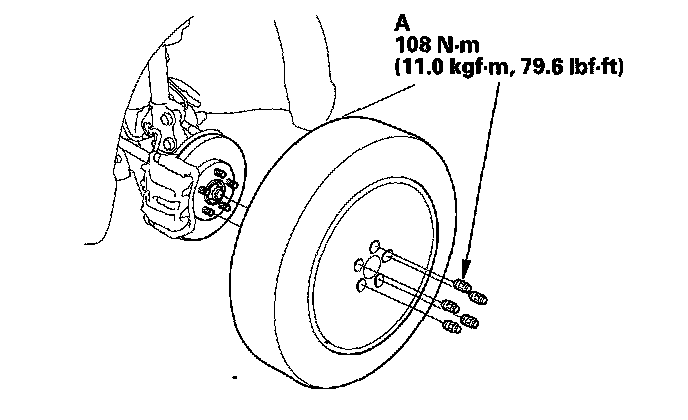 A
108 N·m
(11.0 kgf·m, 79.6 lbf·ft)