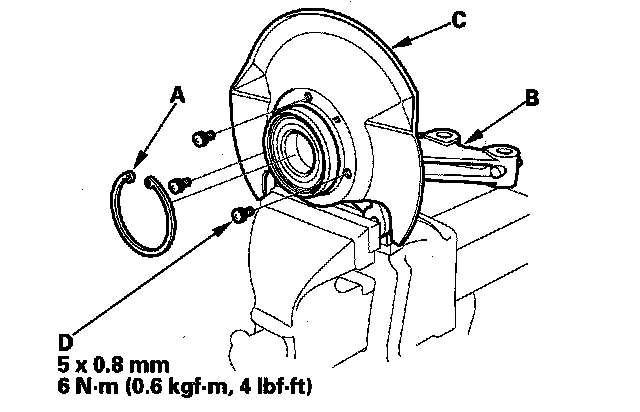 C

A

B

D
5 x 0.8 mm
6 N·m (0.6 kgf·m, 4 lbf·ft)