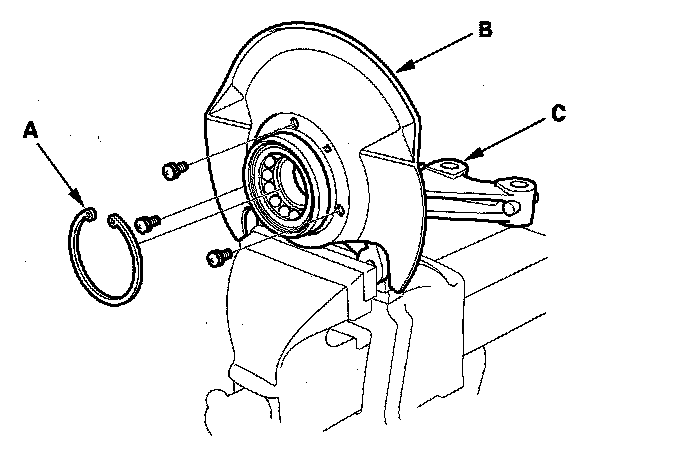 B

C

A