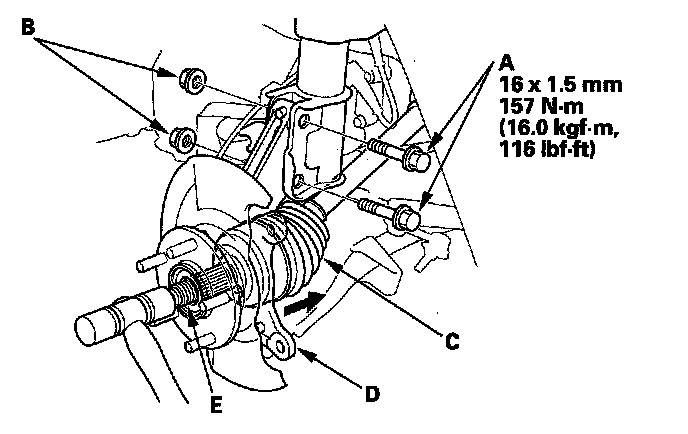 B

A
16 x 1.5 mm
157 N·m
(16.0 kgf·m,
116 lbf·ft)

C

D

E