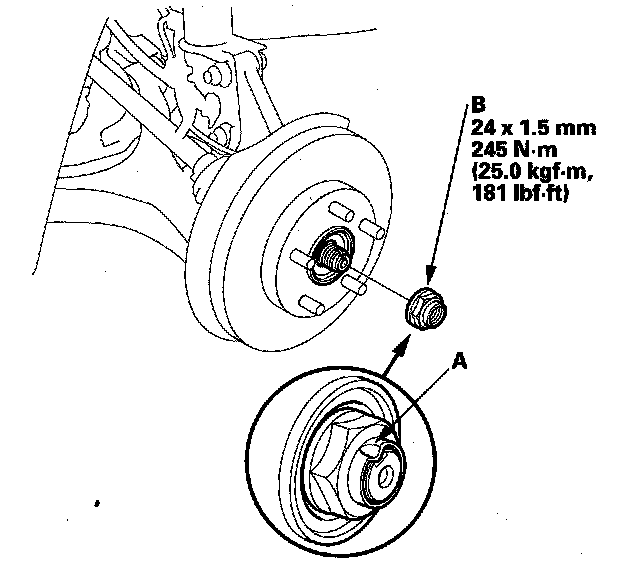 B
24 x 1.5 mm
245 N·m
(25.0 kgf·m,
181 lbf·ft)

A