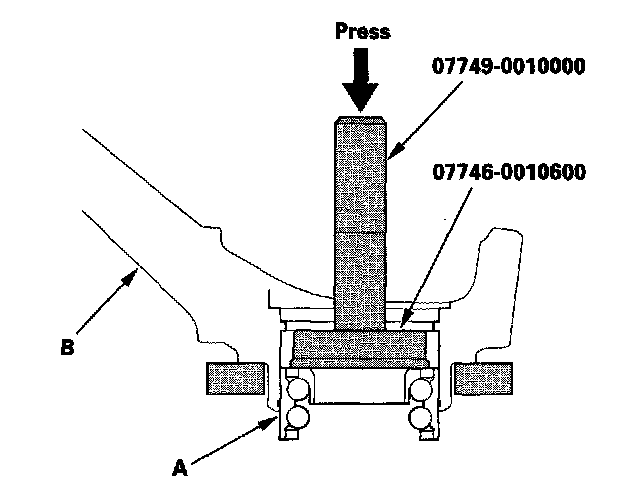 Press

07749-0010000

07746-0010600

B

A