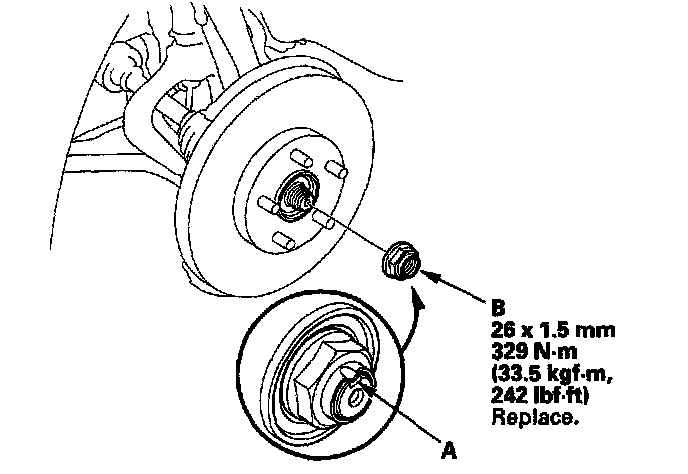 B
26 x 1.5 mm
329 N·m
(33.5 kgf·m,
242 lbf·ft)
Replace.

A