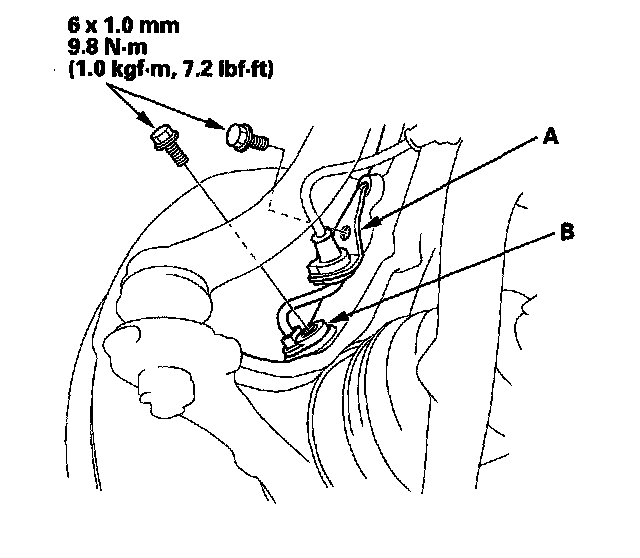 6 x 1.0 mm
9.8 N·m
(1.0 kgf·m, 7.2 lbf·ft)

A

B