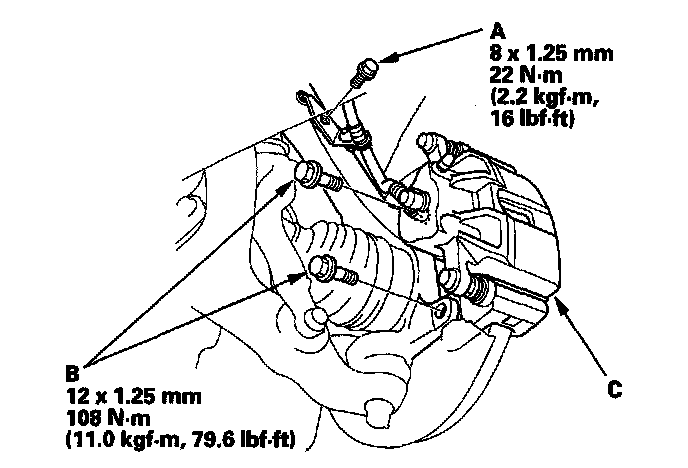 A
8 x 1.25 mm
22 N·m
(2.2 kgf·m,
16 lbf·ft)

B
12 x 1.25 mm
108 N·m
(11.0 kgf·m, 79.6 lbf·ft)

C